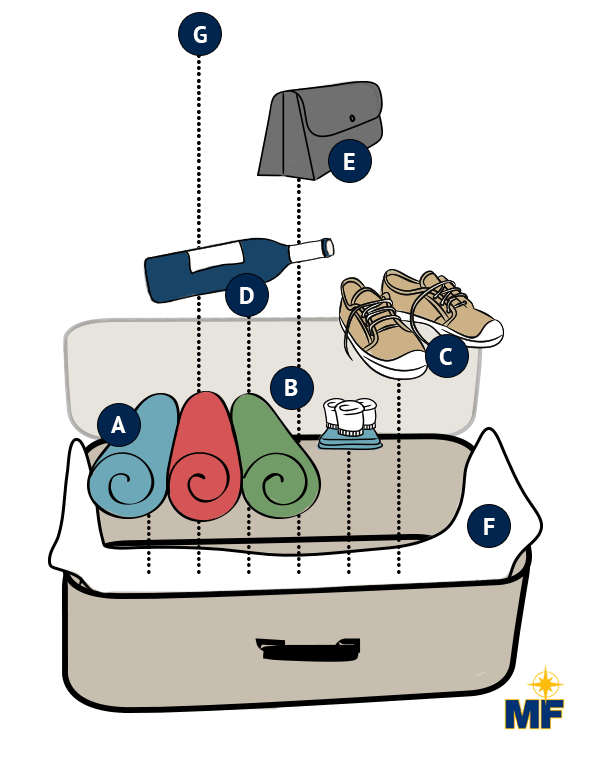 G

E

D

C

B

A

F

MF